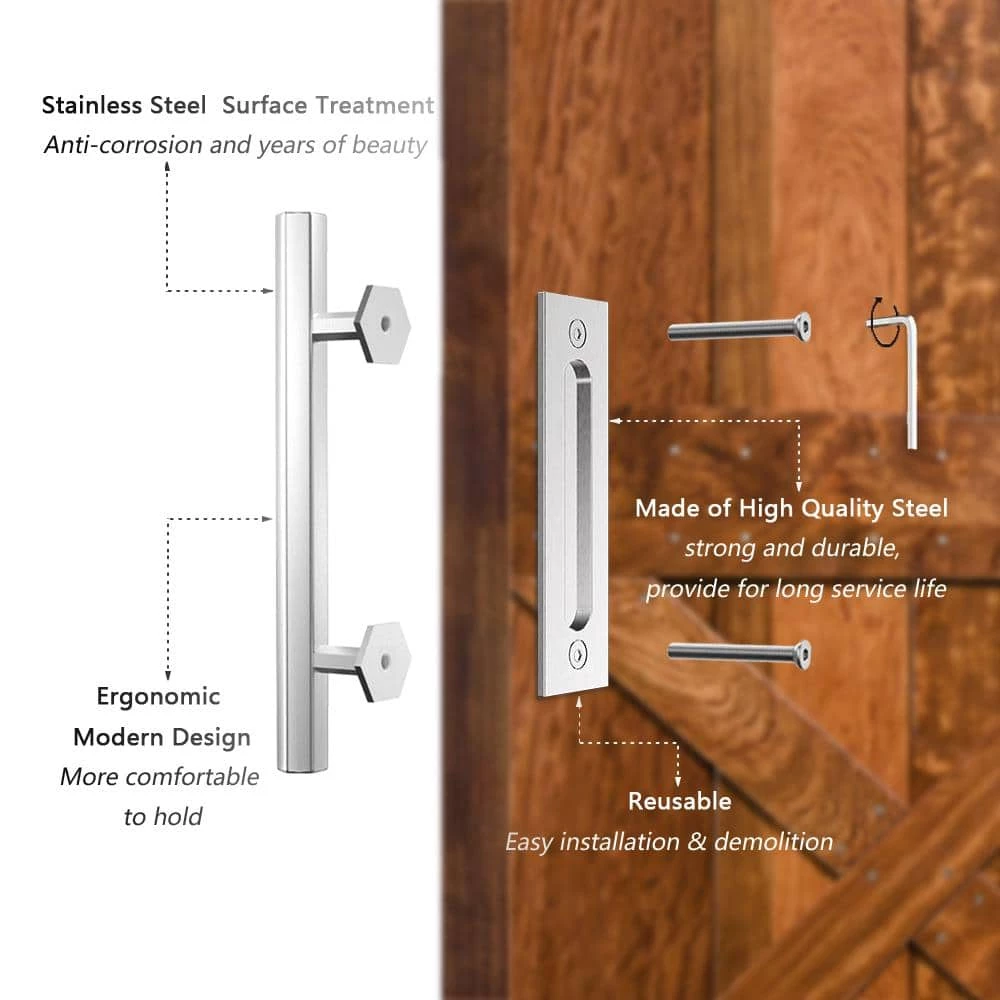 Stainless Steel Surface Treatment
Anti-corrosion and years of beauty

Ergonomic
Modern Design
More comfortable to hold

Made of High Quality Steel
strong and durable, provide for long service life

Reusable
Easy installation & demolition