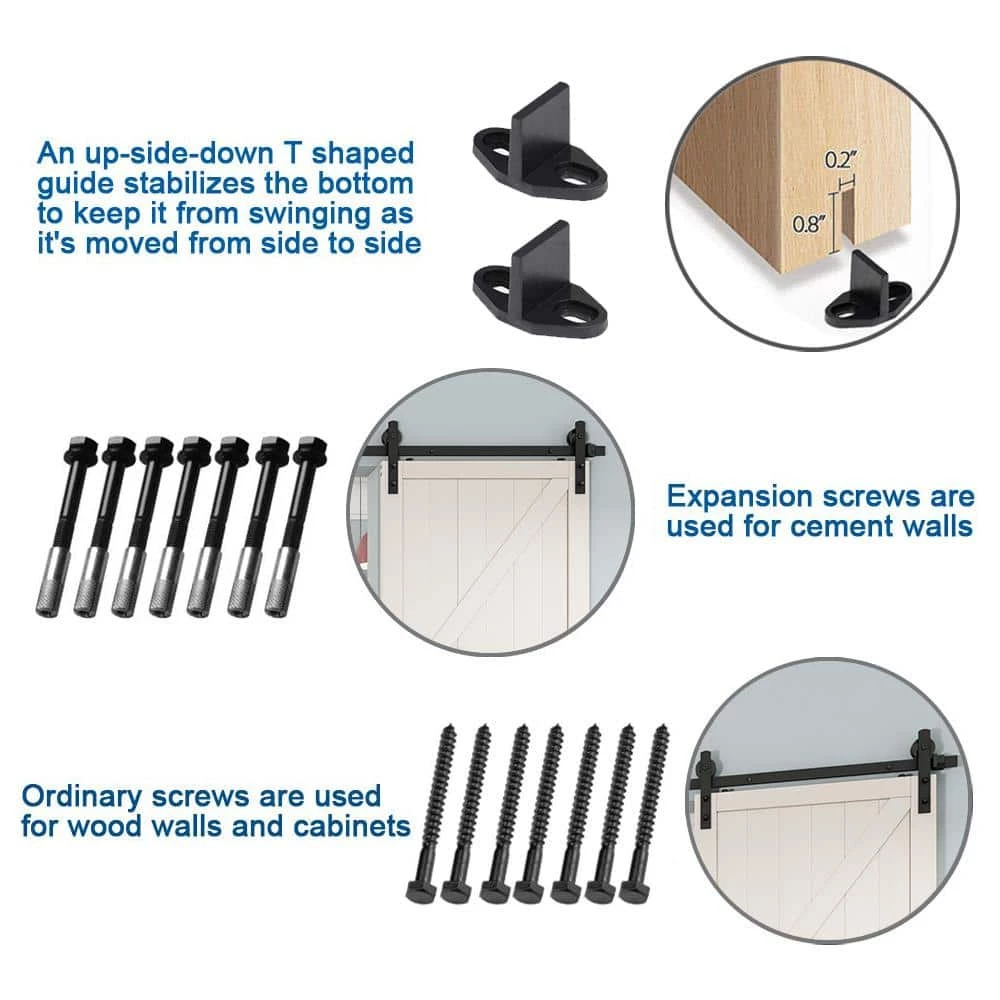 An up-side-down T shaped guide stabilizes the bottom to keep it from swinging as it's moved from side to side

0.2″

0.8″

Expansion screws are used for cement walls

Ordinary screws are used for wood walls and cabinets